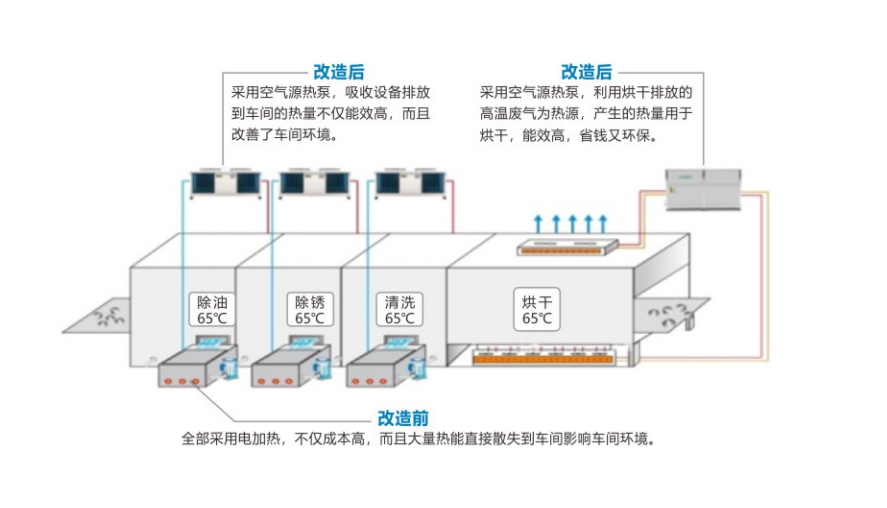 改造后
采用空气源热泵，吸收设备排放到车间的热量不仅能效高，而且改善了车间环境。

改造后
采用空气源热泵，利用烘干排放的高温废气为热源，产生的热量用于烘干，能效高，省钱又环保。

除油
65℃

除锈
65℃

清洗
65℃

烘干
65℃

改造前
全部采用电加热，不仅成本高，而且大量热能直接散失到车间影响车间环境。