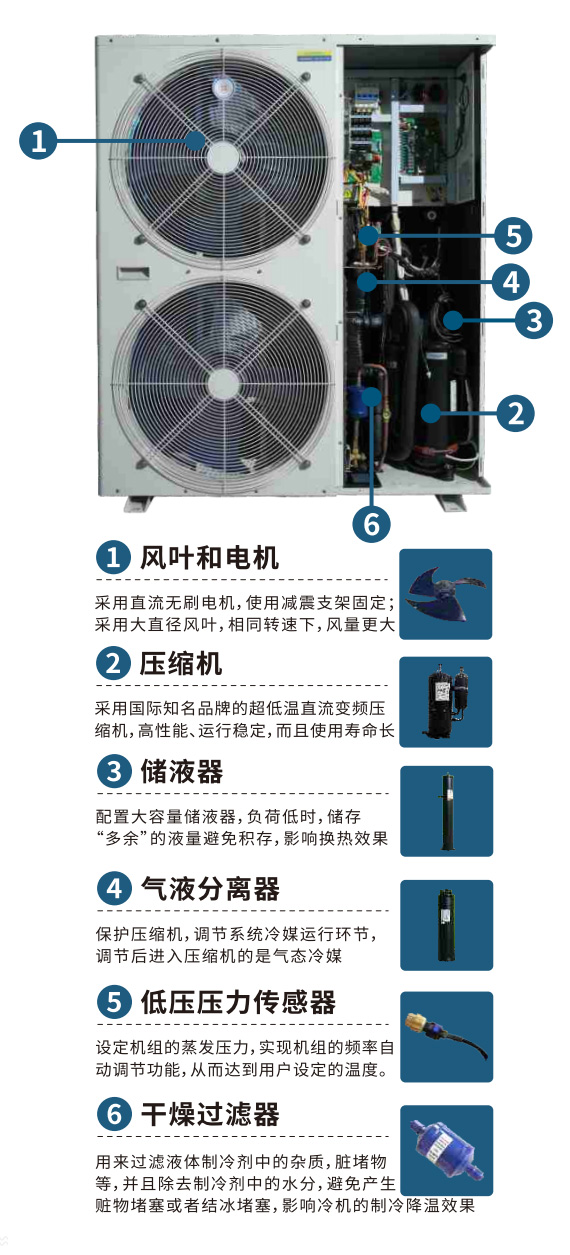 1
5
4
3
2
6

1 风叶和电机
采用直流无刷电机，使用减震支架固定；采用大直径风叶，相同转速下，风量更大

2 压缩机
采用国际知名品牌的超低温直流变频压缩机，高性能、运行稳定，而且使用寿命长

3 储液器
配置大容量储液器，负荷低时，储存“多余”的液量避免积存，影响换热效果

4 气液分离器
保护压缩机，调节系统冷媒运行环节，调节后进入压缩机的是气态冷媒

5 低压压力传感器
设定机组的蒸发压力，实现机组的频率自动调节功能，从而达到用户设定的温度。

6 干燥过滤器
用来过滤液体制冷剂中的杂质，脏堵物等，并且除去制冷剂中的水分，避免产生赃物堵塞或者结冰堵塞，影响冷机的制冷降温效果